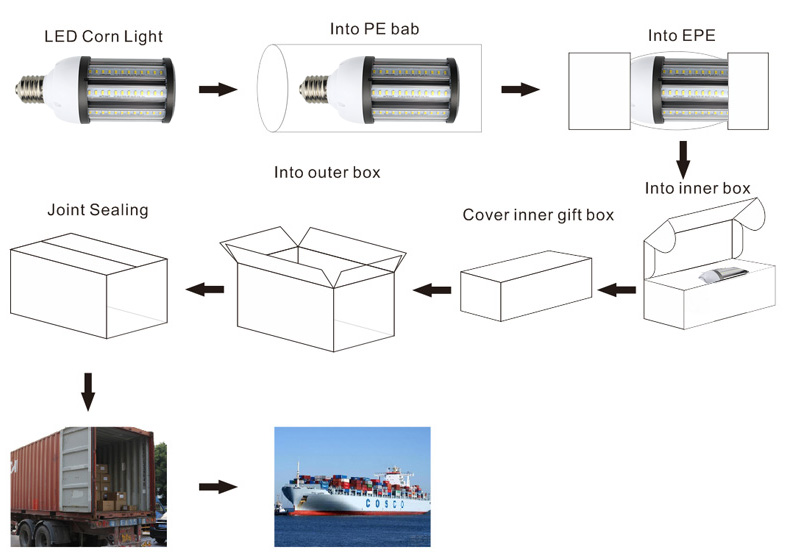 LED Corn Light

Into PE bab

Into EPE

Into inner box

Cover inner gift box

Into outer box

Joint Sealing

COSCO